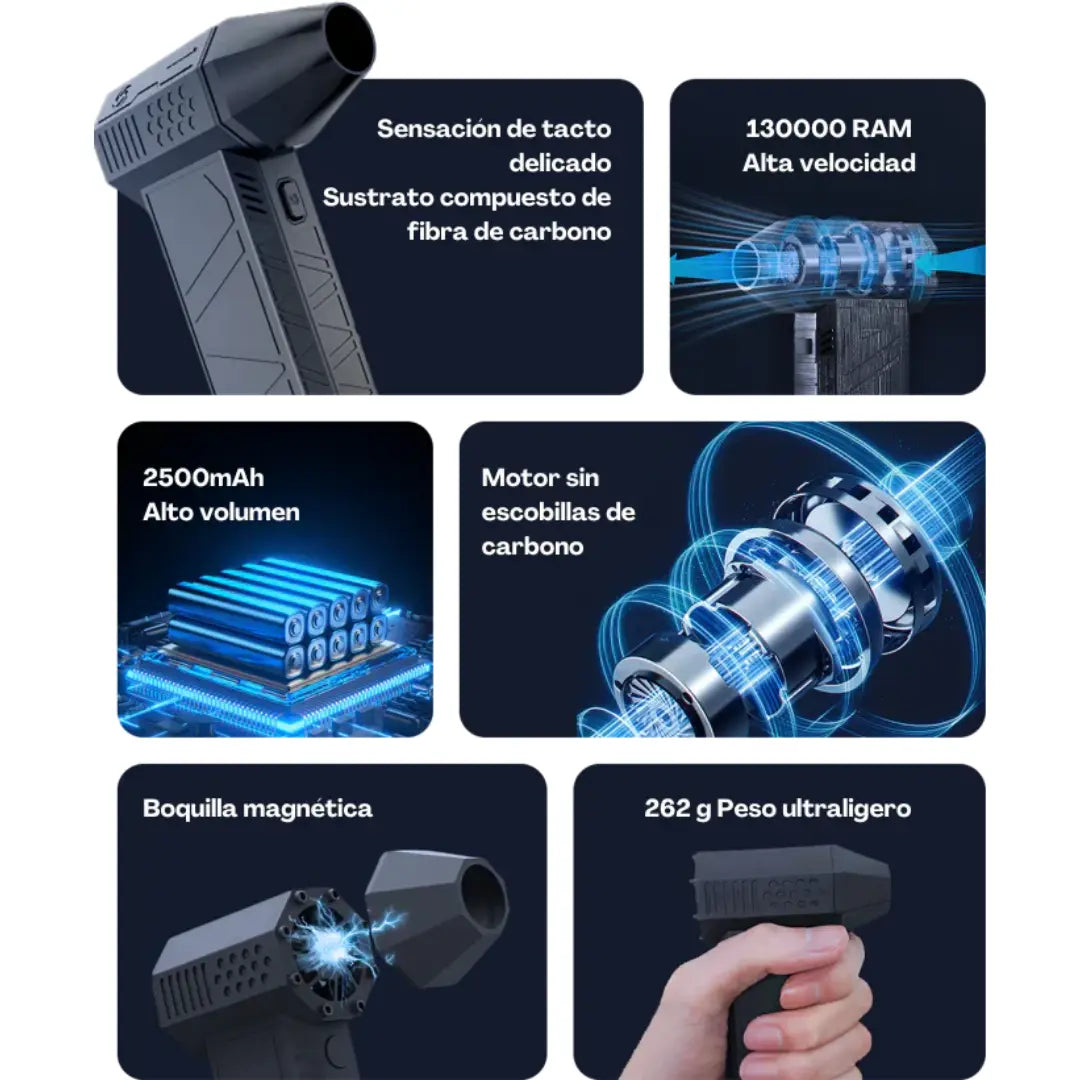 Sensación de tacto delicado
Sustrato compuesto de fibra de carbono

130000 RAM
Alta velocidad

2500mAh
Alto volumen

Motor sin escobillas de carbono

Boquilla magnética

262 g Peso ultraligero