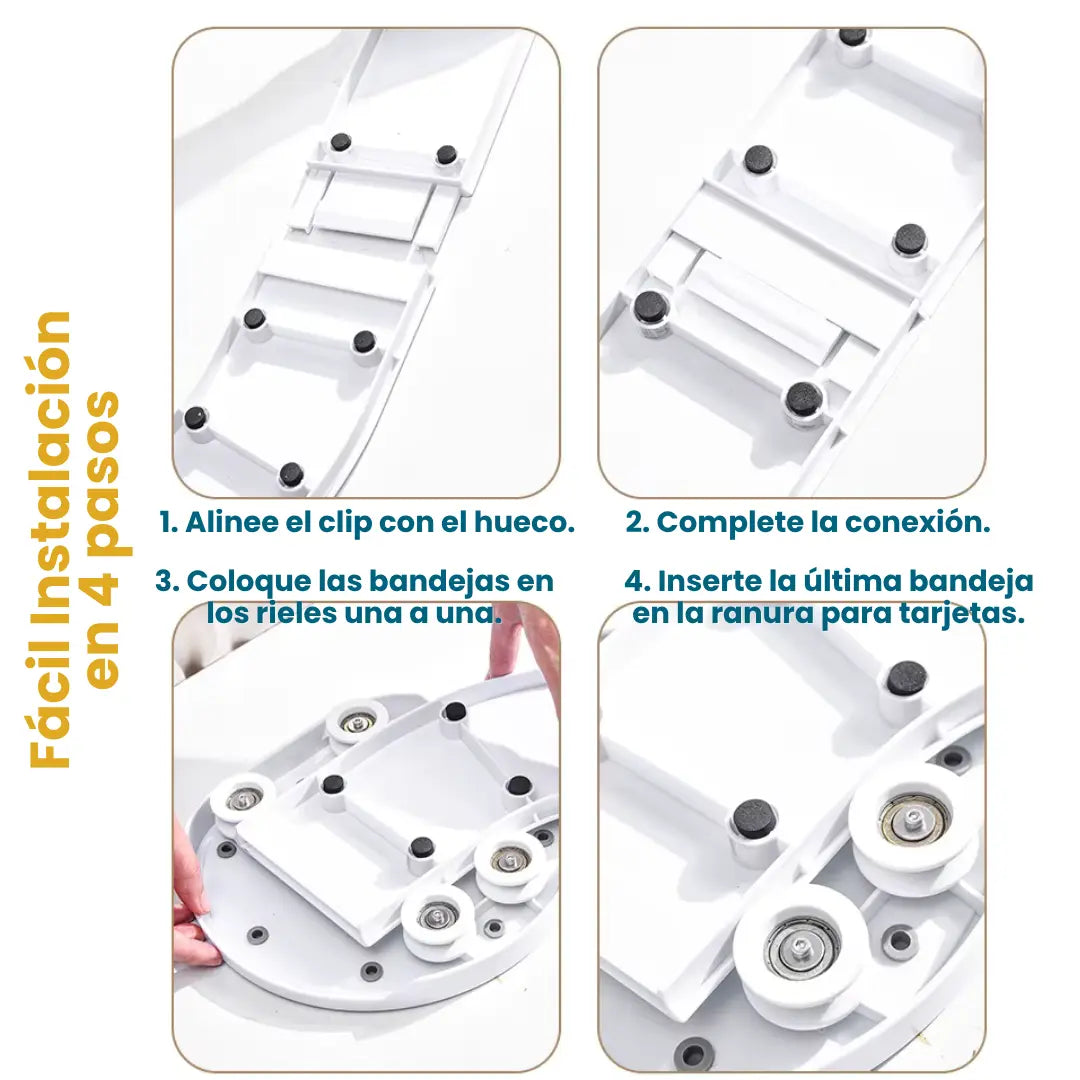 Fácil Instalación en 4 pasos

1. Alinee el clip con el hueco.

2. Complete la conexión.

3. Coloque las bandejas en los rieles una a una.

4. Inserte la última bandeja en la ranura para tarjetas.