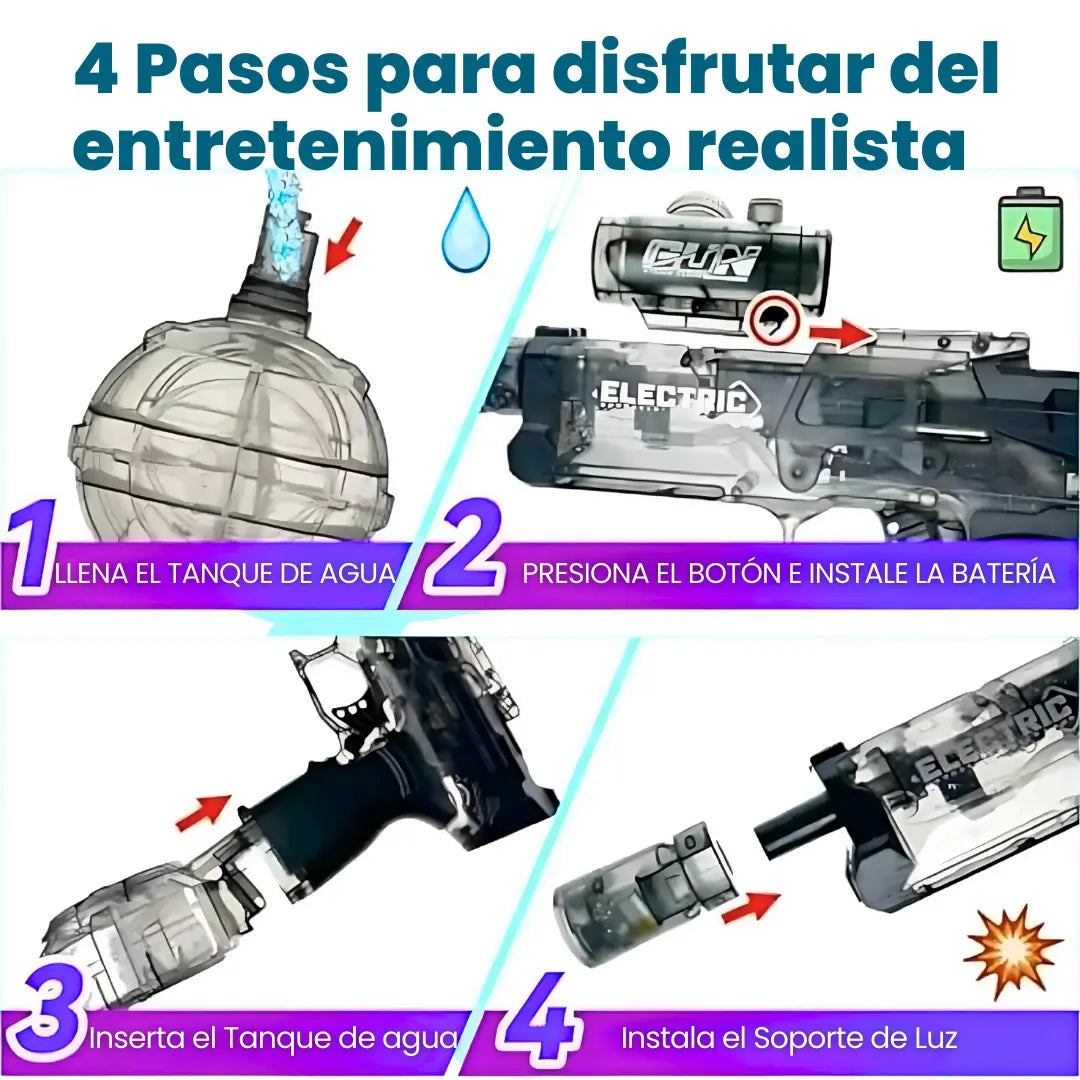 4 Pasos para disfrutar del entretenimiento realista

GUN

ELECTRIC

1 LLENA EL TANQUE DE AGUA

2 PRESIONA EL BOTÓN E INSTALE LA BATERÍA

ELECTRIC

3 Inserta el Tanque de agua

4 Instala el Soporte de Luz